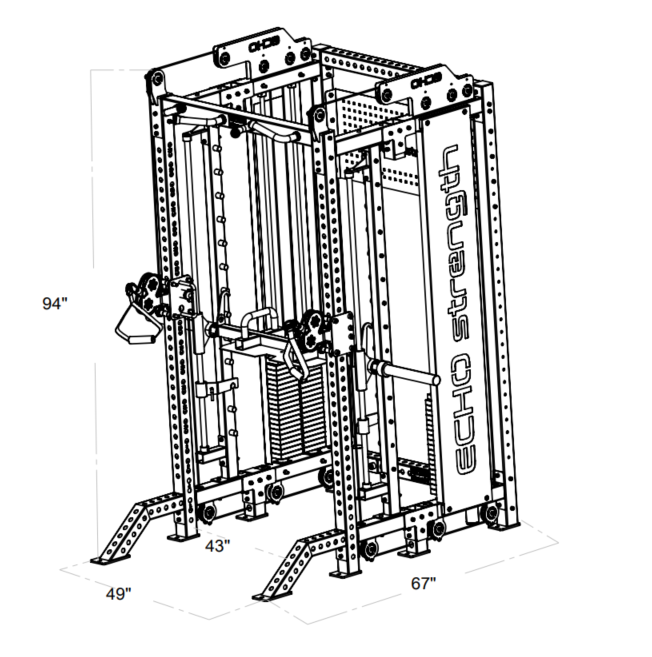 ECHO
ECHO
ECHO strength
94"
43"
49"
67"