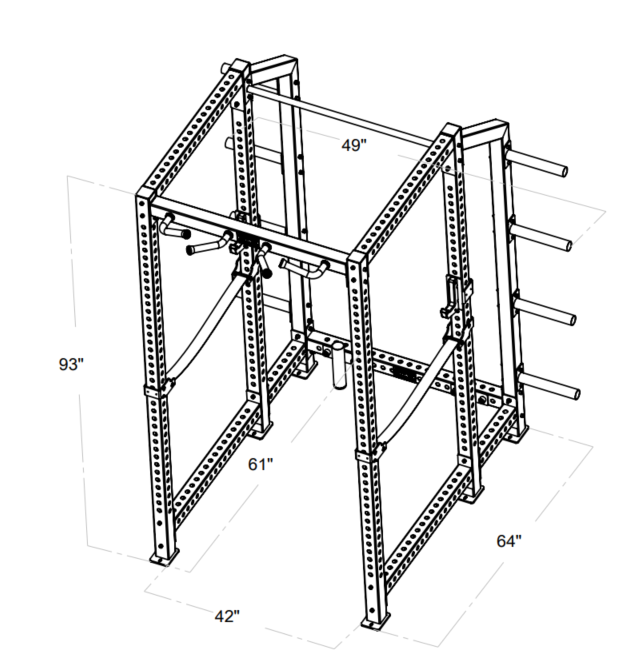 49"

93"

61"

64"

42"